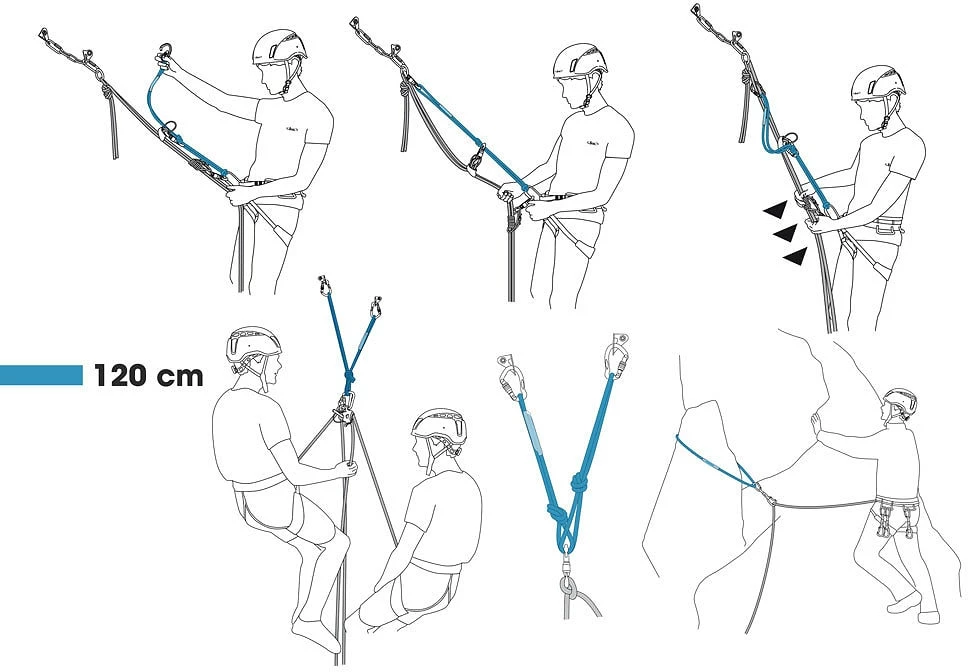 120 cm